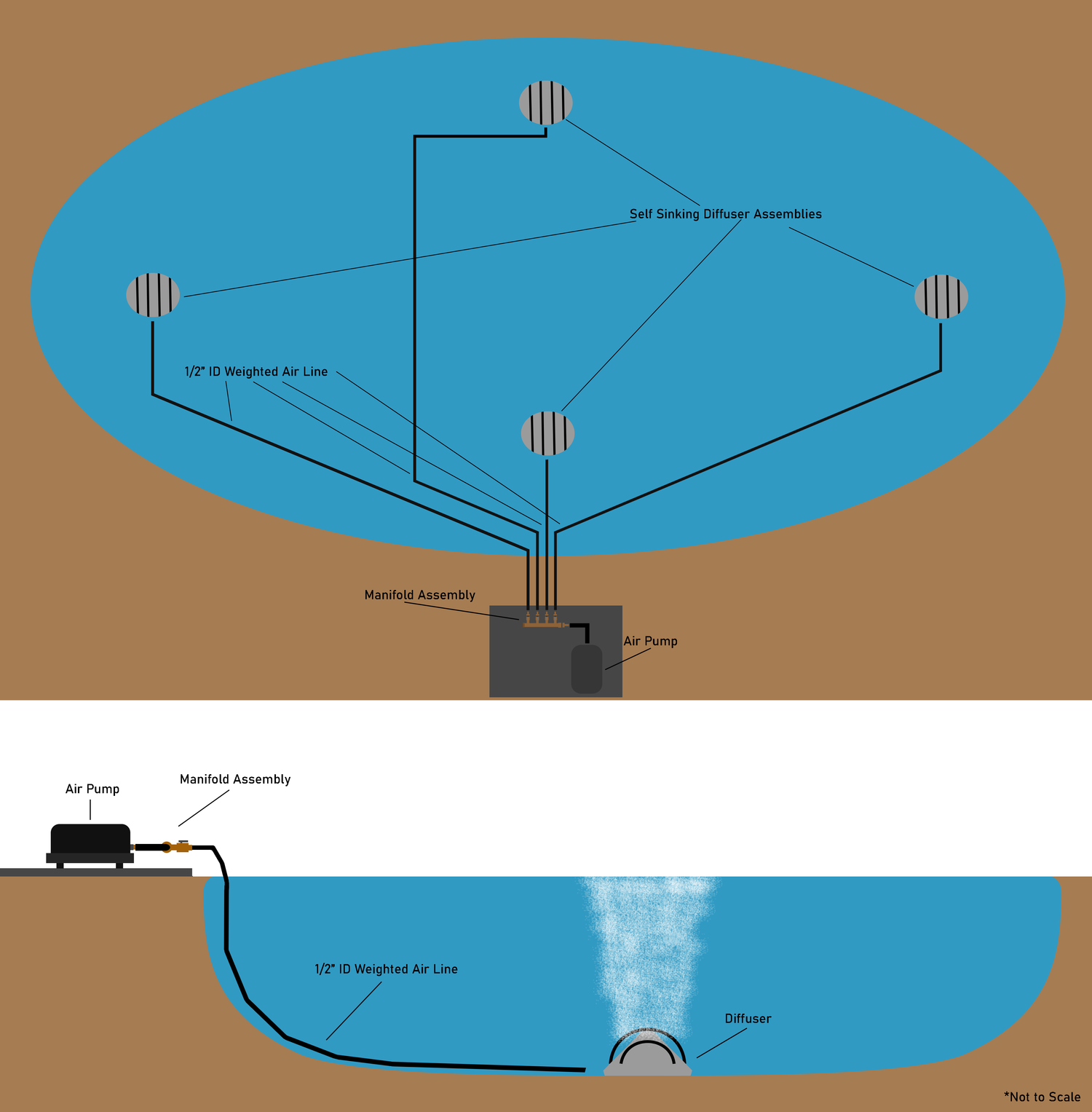 Self Sinking Diffuser Assemblies

1/2" ID Weighted Air Line

Manifold Assembly

Air Pump

Air Pump

Manifold Assembly

1/2" ID Weighted Air Line

Diffuser

*Not to Scale